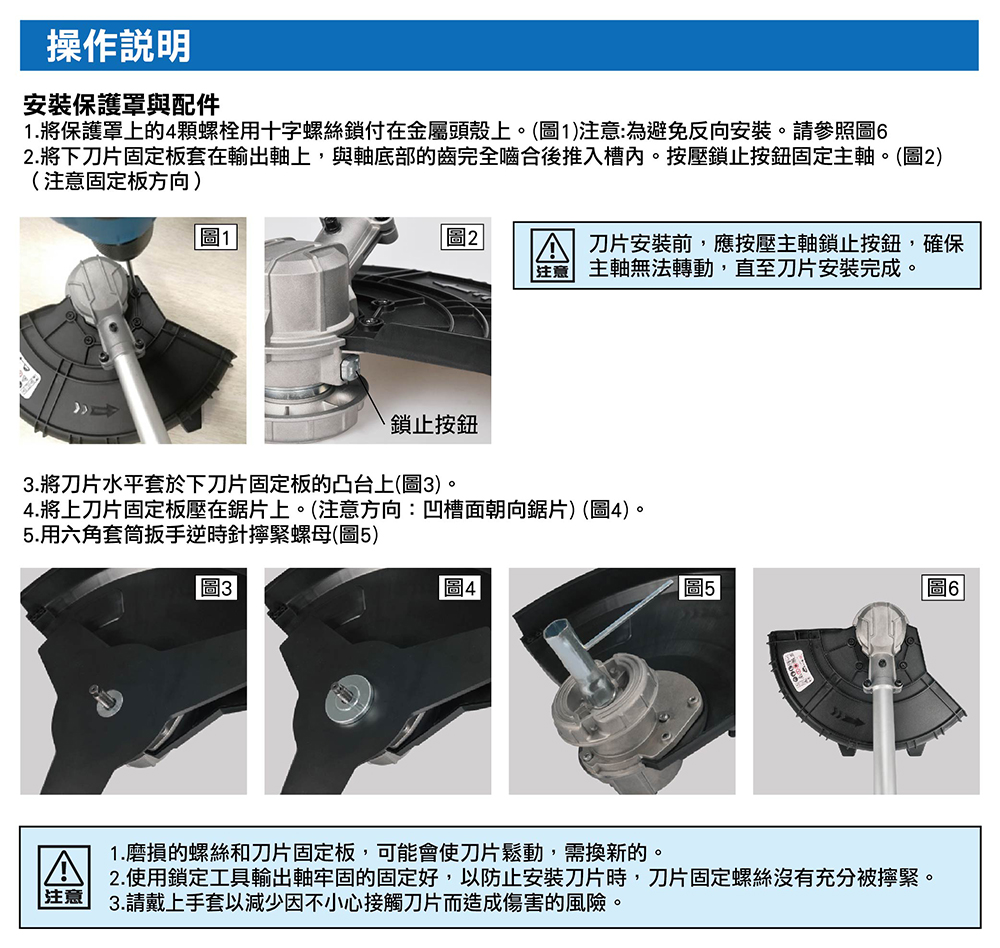 操作説明

安裝保護罩與配件
1.將保護罩上的4顆螺栓用十字螺絲鎖付在金屬頭殼上。(圖1)注意:為避免反向安裝。請參照圖6
2.將下刀片固定板套在輸出軸上，與軸底部的齒完全嚙合後推入槽內。按壓鎖止按鈕固定主軸。(圖2)（注意固定板方向）

圖1

圖2

鎖止按鈕

注意 刀片安裝前，應按壓主軸鎖止按鈕，確保主軸無法轉動，直至刀片安裝完成。

3.將刀片水平套於下刀片固定板的凸台上(圖3)。
4.將上刀片固定板壓在鋸片上。(注意方向：凹槽面朝向鋸片) (圖4)。
5.用六角套筒扳手逆時針擰緊螺母(圖5)

圖3

圖4

圖5

圖6

注意
1.磨損的螺絲和刀片固定板，可能會使刀片鬆動，需換新的。
2.使用鎖定工具輸出軸牢固的固定好，以防止安裝刀片時，刀片固定螺絲沒有充分被擰緊。
3.請戴上手套以減少因不小心接觸刀片而造成傷害的風險。