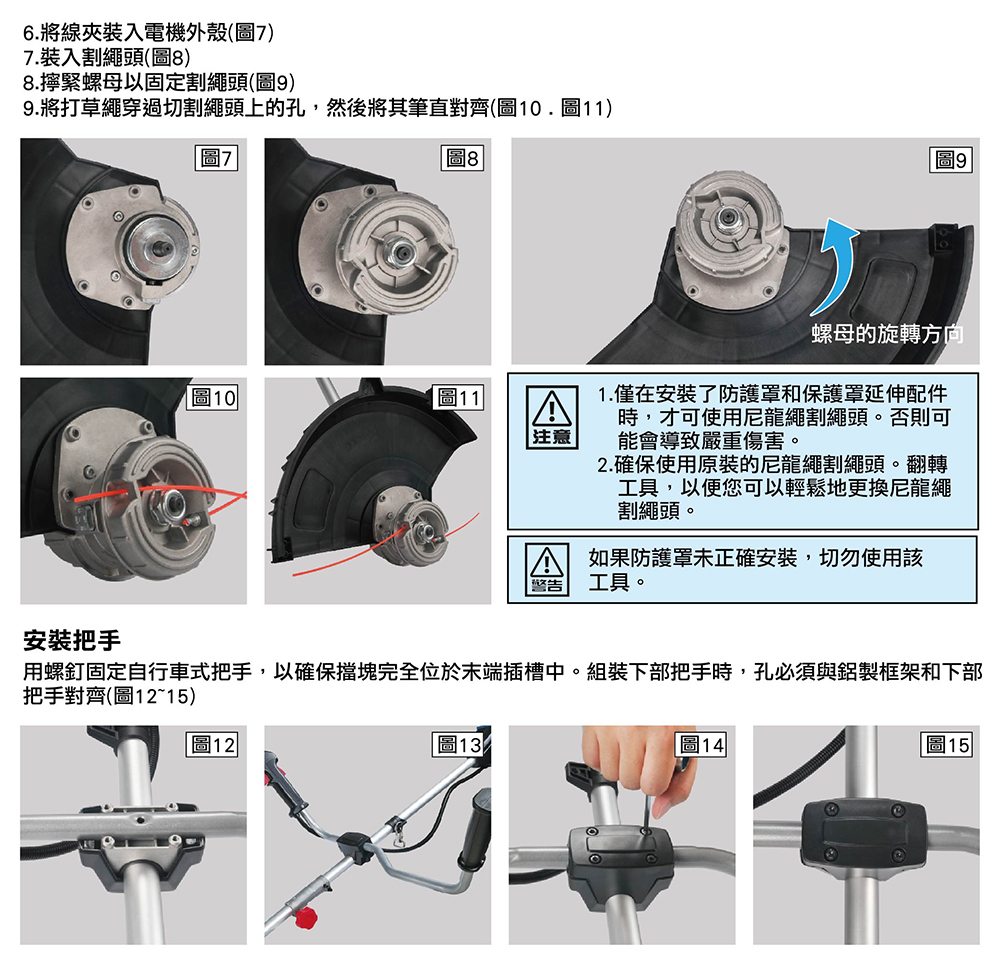 6.將線夾裝入電機外殼(圖7)
7.裝入割繩頭(圖8)
8.擰緊螺母以固定割繩頭(圖9)
9.將打草繩穿過切割繩頭上的孔，然後將其筆直對齊(圖10．圖11)

圖7

圖8

圖9

螺母的旋轉方向

圖10

圖11

注意

1.僅在安裝了防護罩和保護罩延伸配件時，才可使用尼龍繩割繩頭。否則可能會導致嚴重傷害。
2.確保使用原裝的尼龍繩割繩頭。翻轉工具，以便您可以輕鬆地更換尼龍繩割繩頭。

警告

如果防護罩未正確安裝，切勿使用該工具。

安裝把手

用螺釘固定自行車式把手，以確保擋塊完全位於末端插槽中。組裝下部把手時，孔必須與鋁製框架和下部把手對齊(圖12~15)

圖12

圖13

圖14

圖15