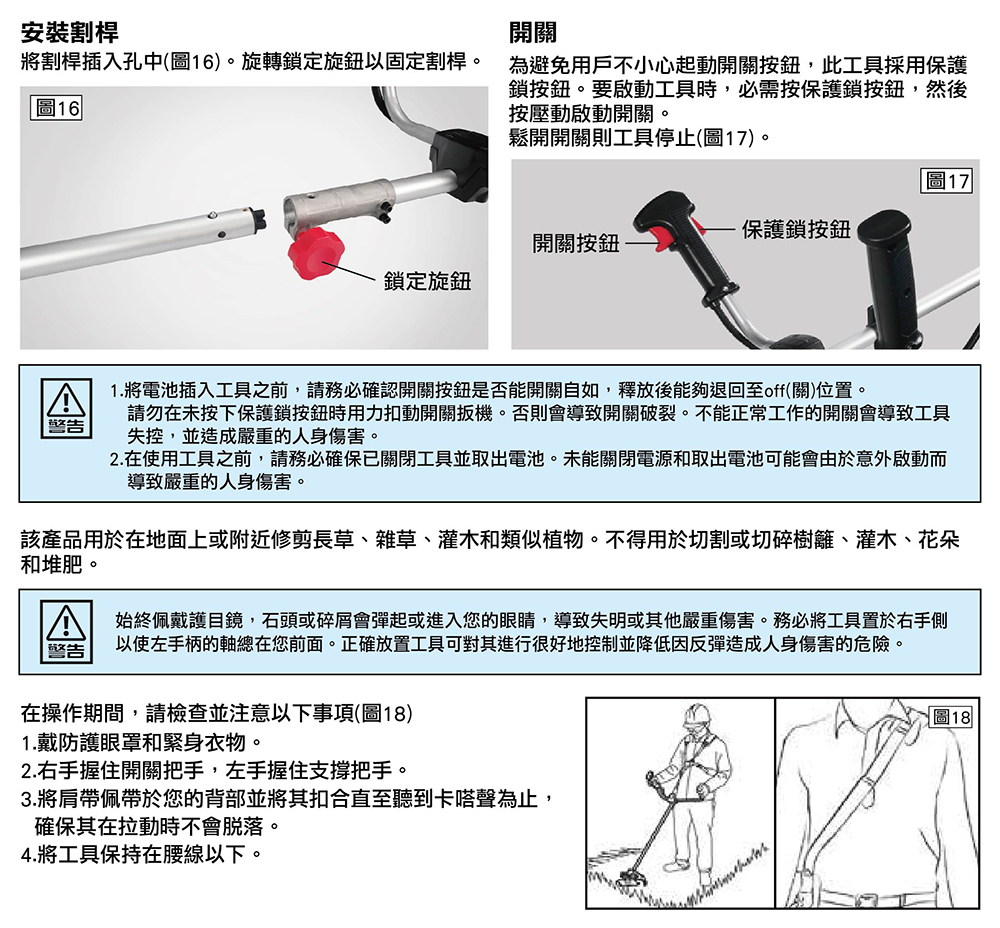 安裝割桿
將割桿插入孔中(圖16)。旋轉鎖定旋鈕以固定割桿。

圖16

鎖定旋鈕

開關
為避免用戶不小心起動開關按鈕，此工具採用保護鎖按鈕。要啟動工具時，必需按保護鎖按鈕，然後按壓動啟動開關。
鬆開開關則工具停止(圖17)。

圖17

開關按鈕

保護鎖按鈕

警告

1.將電池插入工具之前，請務必確認開關按鈕是否能開關自如，釋放後能夠退回至off(關)位置。
請勿在未按下保護鎖按鈕時用力扣動開關扳機。否則會導致開關破裂。不能正常工作的開關會導致工具失控，並造成嚴重的人身傷害。
2.在使用工具之前，請務必確保已關閉工具並取出電池。未能關閉電源和取出電池可能會由於意外啟動而導致嚴重的人身傷害。

該產品用於在地面上或附近修剪長草、雜草、灌木和類似植物。不得用於切割或切碎樹籬、灌木、花朵和堆肥。

警告

始終佩戴護目鏡，石頭或碎屑會彈起或進入您的眼睛，導致失明或其他嚴重傷害。務必將工具置於右手側以使左手柄的軸總在您前面。正確放置工具可對其進行很好地控制並降低因反彈造成人身傷害的危險。

在操作期間，請檢查並注意以下事項(圖18)
1.戴防護眼罩和緊身衣物。
2.右手握住開關把手，左手握住支撐把手。
3.將肩帶佩帶於您的背部並將其扣合直至聽到卡嗒聲為止，確保其在拉動時不會脫落。
4.將工具保持在腰線以下。

圖18